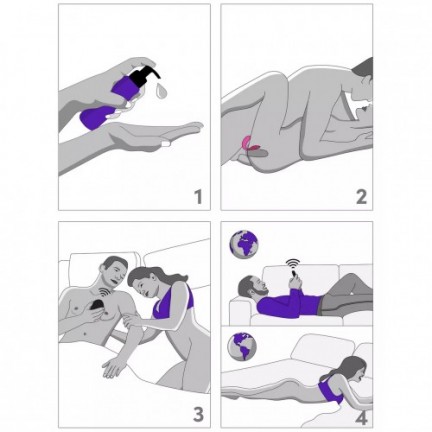 1

2

3

4