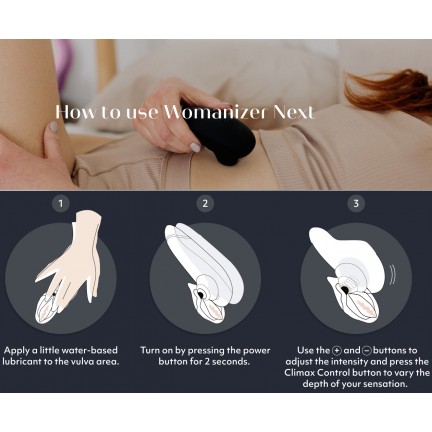 How to use Womanizer Next

1

Apply a little water-based lubricant to the vulva area.

2

Turn on by pressing the power button for 2 seconds.

3

Use the + and − buttons to adjust the intensity and press the Climax Control button to vary the depth of your sensation.