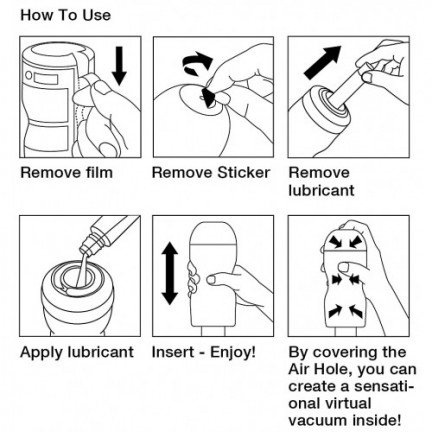 How To Use

Remove film

Remove Sticker

Remove lubricant

Apply lubricant

Insert - Enjoy!

By covering the Air Hole, you can create a sensational virtual vacuum inside!