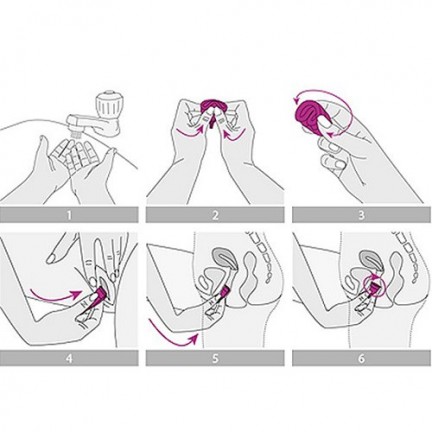 1

2

3

4

5

6